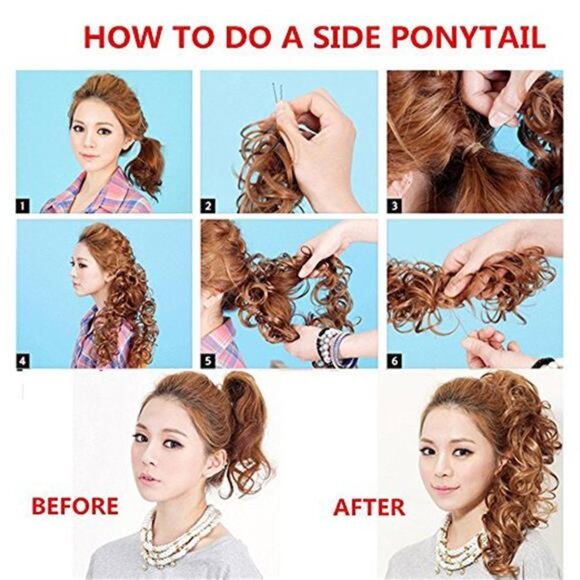 HOW TO DO A SIDE PONYTAIL

1

2

3

4

5

6

BEFORE

AFTER